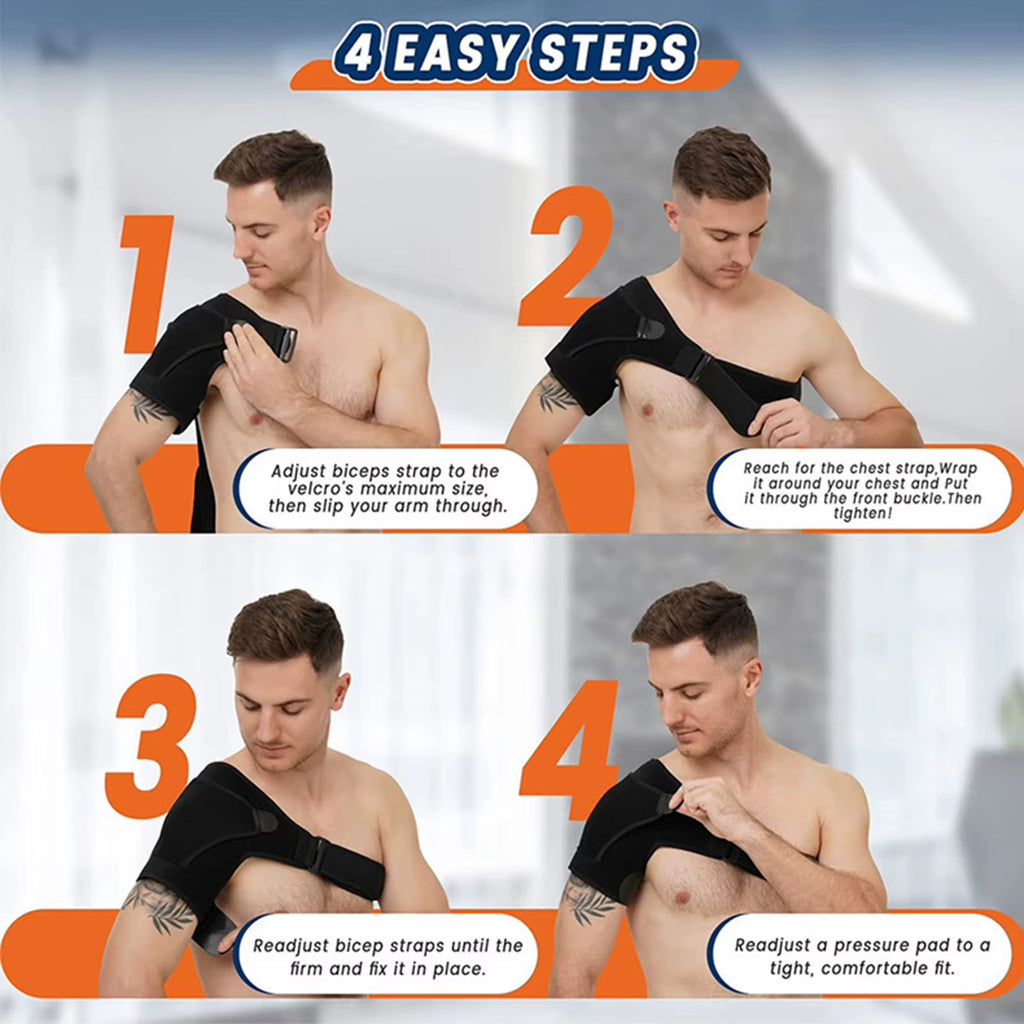 4 EASY STEPS

1

Adjust biceps strap to the velcro's maximum size, then slip your arm through.

2

Reach for the chest strap,Wrap it around your chest and Put it through the front buckle.Then tighten!

3

Readjust bicep straps until the firm and fix it in place.

4

Readjust a pressure pad to a tight, comfortable fit.